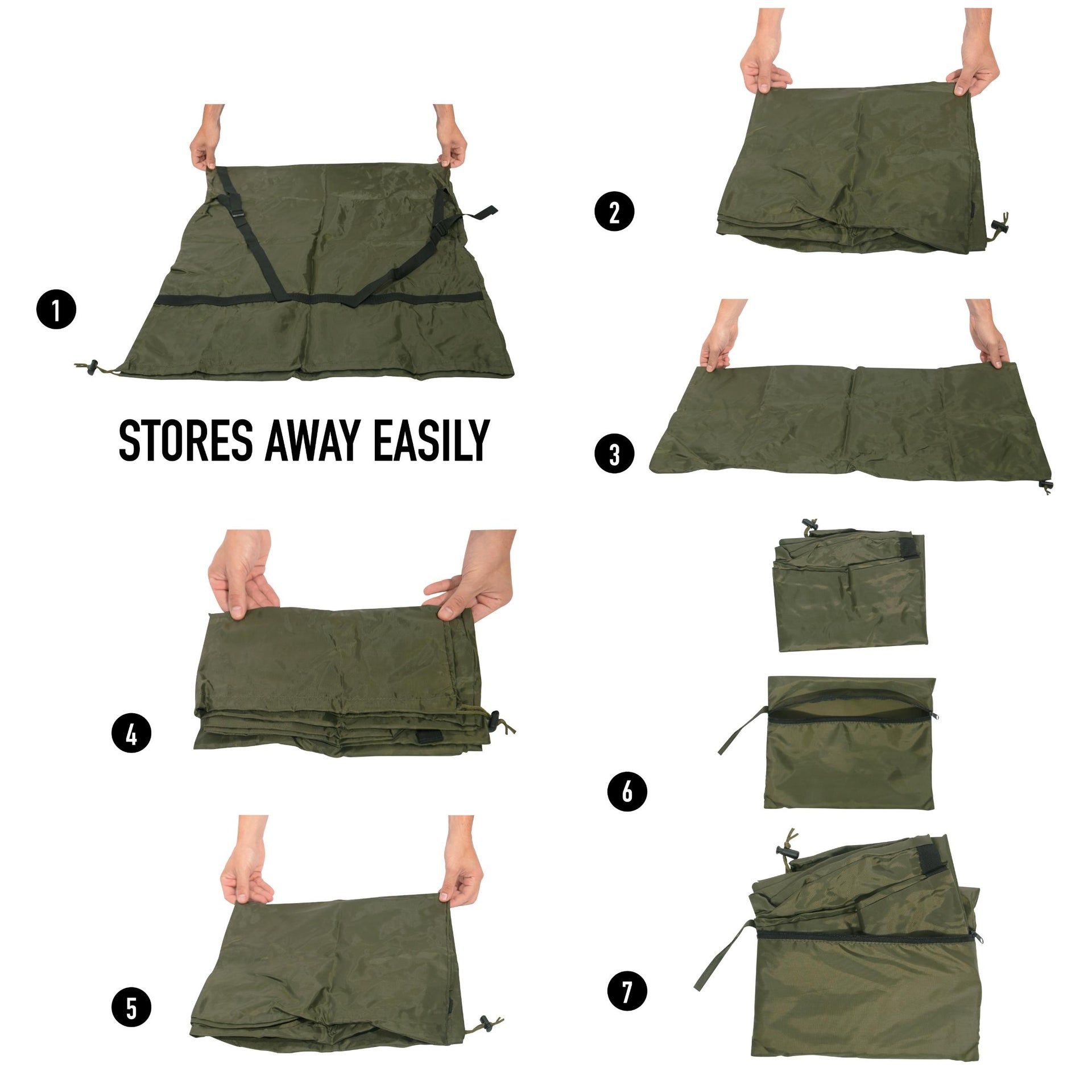 1

STORES AWAY EASILY

2

3

4

5

6

7